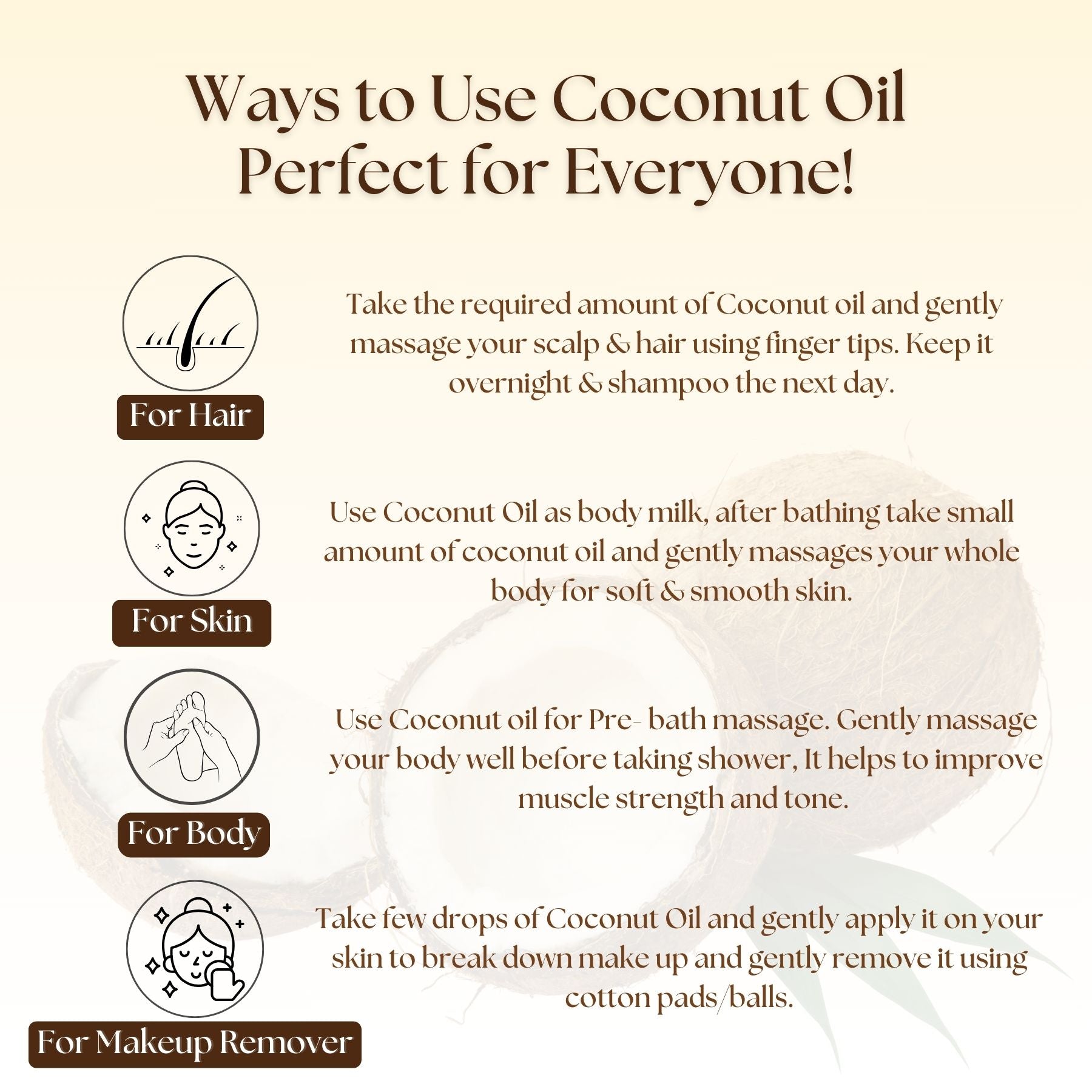 Ways to Use Coconut Oil Perfect for Everyone!

For Hair

Take the required amount of Coconut oil and gently massage your scalp & hair using finger tips. Keep it overnight & shampoo the next day.

For Skin

Use Coconut Oil as body milk, after bathing take small amount of coconut oil and gently massages your whole body for soft & smooth skin.

For Body

Use Coconut oil for Pre- bath massage. Gently massage your body well before taking shower, It helps to improve muscle strength and tone.

For Makeup Remover

Take few drops of Coconut Oil and gently apply it on your skin to break down make up and gently remove it using cotton pads/balls.